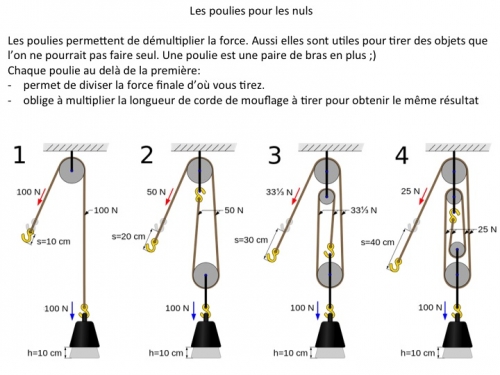 Les poulies pour les nuls

Les poulies permettent de démultiplier la force. Aussi elles sont utiles pour tirer des objets que l'on ne pourrait pas faire seul. Une poulie est une paire de bras en plus ;)
Chaque poulie au delà de la première:
- permet de diviser la force finale d'où vous tirez.
- oblige à multiplier la longueur de corde de mouflage à tirer pour obtenir le même résultat

1
100 N
100 N
s=10 cm
100 N
h=10 cm

2
50 N
50 N
s=20 cm
100 N
h=10 cm

3
33⅓ N
33⅓ N
s=30 cm
100 N
h=10 cm

4
25 N
25 N
s=40 cm
100 N
h=10 cm