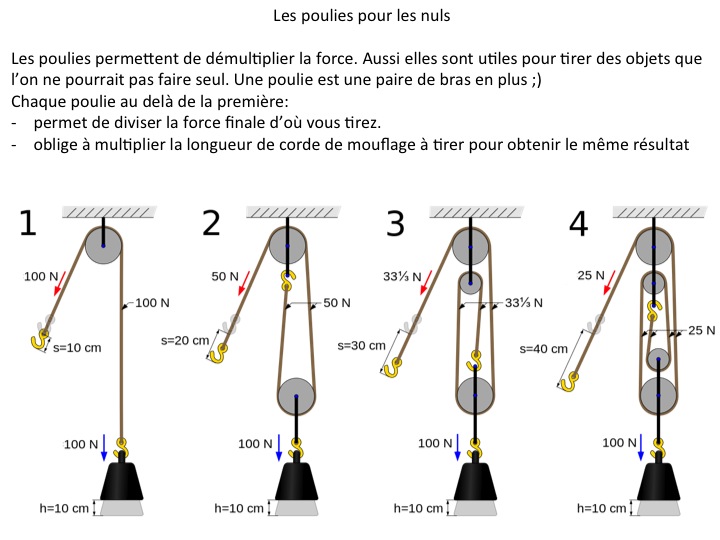 Les poulies pour les nuls

Les poulies permettent de démultiplier la force. Aussi elles sont utiles pour tirer des objets que l'on ne pourrait pas faire seul. Une poulie est une paire de bras en plus ;)
Chaque poulie au delà de la première:
- permet de diviser la force finale d'où vous tirez.
- oblige à multiplier la longueur de corde de mouflage à tirer pour obtenir le même résultat

1
100 N
100 N
s=10 cm
100 N
h=10 cm

2
50 N
50 N
s=20 cm
100 N
h=10 cm

3
33⅓ N
33⅓ N
s=30 cm
100 N
h=10 cm

4
25 N
25 N
s=40 cm
100 N
h=10 cm