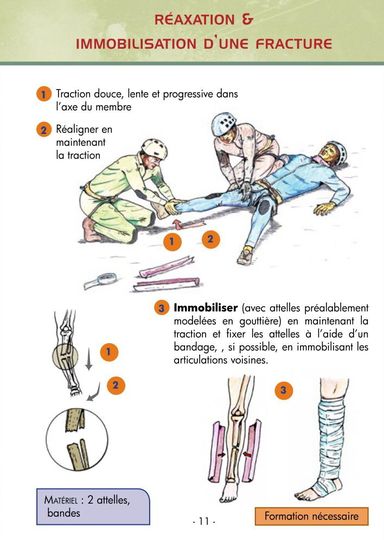 RÉAXATION &
IMMOBILISATION D'UNE FRACTURE

1 Traction douce, lente et progressive dans l'axe du membre

2 Réaligner en maintenant la traction

1 2

3 **Immobiliser** (avec attelles préalablement modelées en gouttière) en maintenant la traction et fixer les attelles à l'aide d'un bandage, , si possible, en immobilisant les articulations voisines.

1

2

3

MATÉRIEL : 2 attelles, bandes

- 11 -

Formation nécessaire